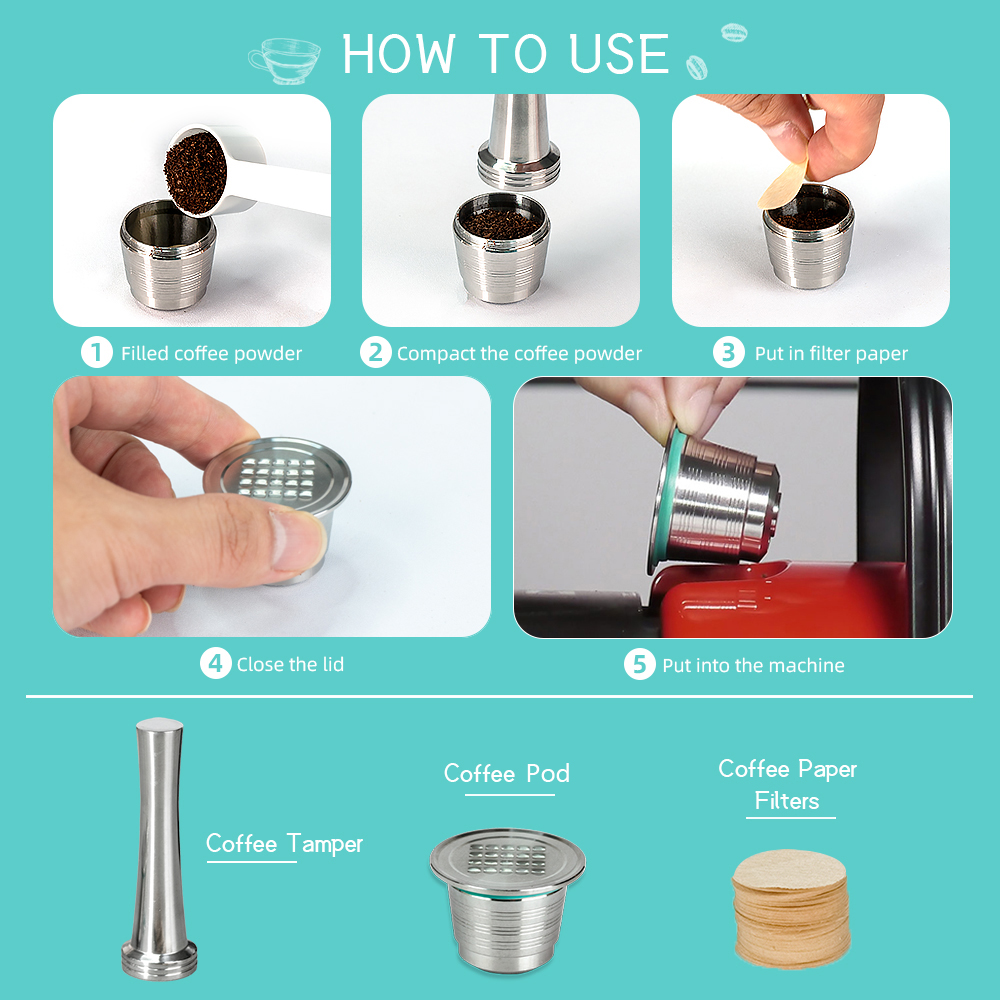 HOW TO USE

1 Filled coffee powder

2 Compact the coffee powder

3 Put in filter paper

4 Close the lid

5 Put into the machine

Coffee Tamper

Coffee Pod

Coffee Paper Filters